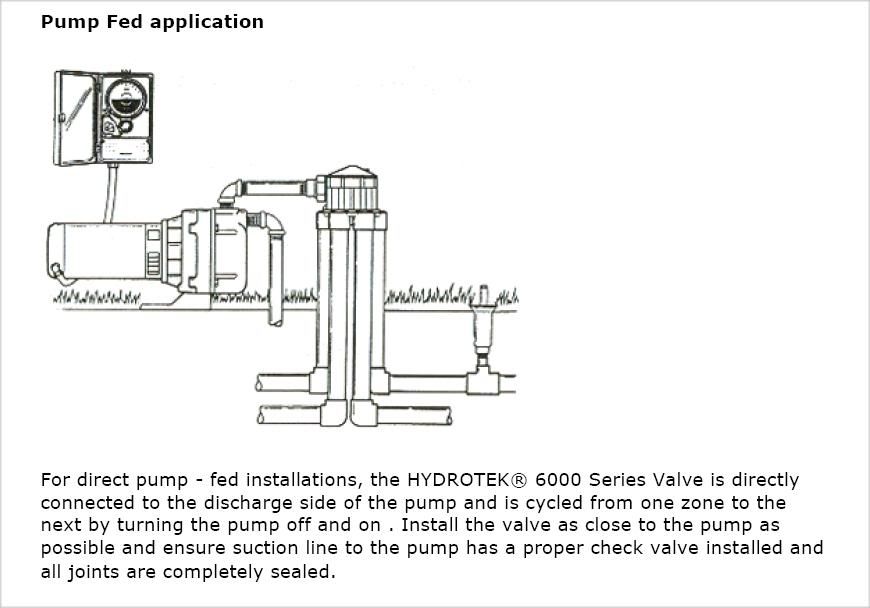 Pump Fed application

For direct pump - fed installations, the HYDROTEK® 6000 Series Valve is directly connected to the discharge side of the pump and is cycled from one zone to the next by turning the pump off and on . Install the valve as close to the pump as possible and ensure suction line to the pump has a proper check valve installed and all joints are completely sealed.